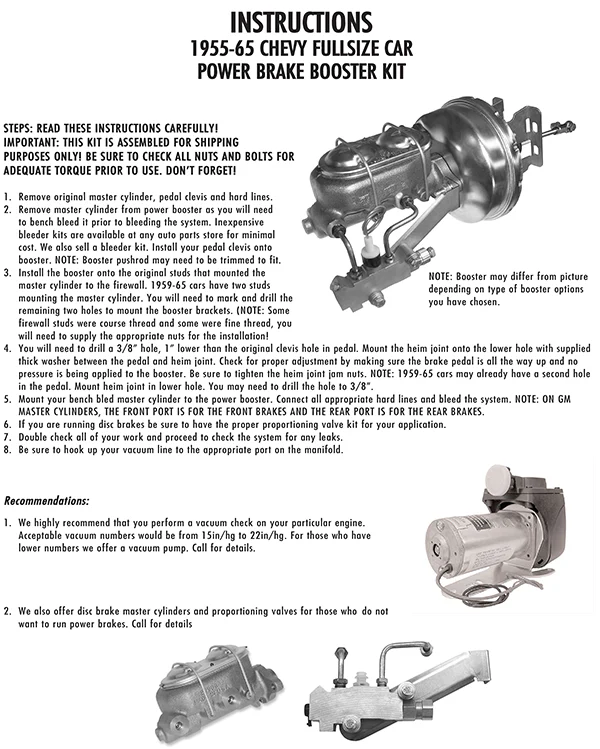 INSTRUCTIONS
1955-65 CHEVY FULLSIZE CAR
POWER BRAKE BOOSTER KIT

STEPS: READ THESE INSTRUCTIONS CAREFULLY!
IMPORTANT: THIS KIT IS ASSEMBLED FOR SHIPPING PURPOSES ONLY! BE SURE TO CHECK ALL NUTS AND BOLTS FOR ADEQUATE TORQUE PRIOR TO USE. DON'T FORGET!

1. Remove original master cylinder, pedal clevis and hard lines.
2. Remove master cylinder from power booster as you will need to bench bleed it prior to bleeding the system. Inexpensive bleeder kits are available at any auto parts store for minimal cost. We also sell a bleeder kit. Install your pedal clevis onto booster. NOTE: Booster pushrod may need to be trimmed to fit.
3. Install the booster onto the original studs that mounted the master cylinder to the firewall. 1959-65 cars have two studs mounting the master cylinder. You will need to mark and drill the remaining two holes to mount the booster brackets. (NOTE: Some firewall studs were course thread and some were fine thread, you will need to supply the appropriate nuts for the installation!
4. You will need to drill a 3/8" hole, 1" lower than the original clevis hole in pedal. Mount the heim joint onto the lower hole with supplied thick washer between the pedal and heim joint. Check for proper adjustment by making sure the brake pedal is all the way up and no pressure is being applied to the booster. Be sure to tighten the heim joint jam nuts. NOTE: 1959-65 cars may already have a second hole in the pedal. Mount heim joint in lower hole. You may need to drill the hole to 3/8".
5. Mount your bench bled master cylinder to the power booster. Connect all appropriate hard lines and bleed the system. NOTE: ON GM MASTER CYLINDERS, THE FRONT PORT IS FOR THE FRONT BRAKES AND THE REAR PORT IS FOR THE REAR BRAKES.
6. If you are running disc brakes be sure to have the proper proportioning valve kit for your application.
7. Double check all of your work and proceed to check the system for any leaks.
8. Be sure to hook up your vacuum line to the appropriate port on the manifold.

NOTE: Booster may differ from picture depending on type of booster options you have chosen.

Recommendations:

1. We highly recommend that you perform a vacuum check on your particular engine. Acceptable vacuum numbers would be from 15in/hg to 22in/hg. For those who have lower numbers we offer a vacuum pump. Call for details.

2. We also offer disc brake master cylinders and proportioning valves for those who do not want to run power brakes. Call for details