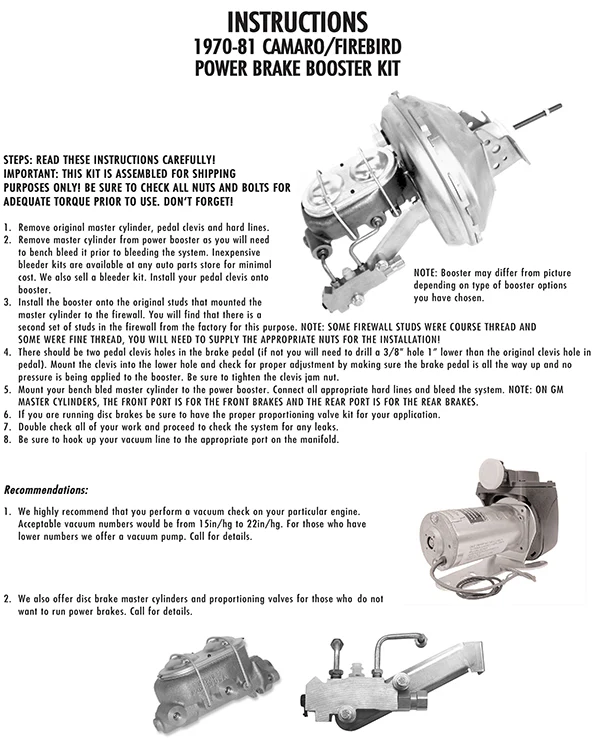 INSTRUCTIONS
1970-81 CAMARO/FIREBIRD
POWER BRAKE BOOSTER KIT

STEPS: READ THESE INSTRUCTIONS CAREFULLY!
IMPORTANT: THIS KIT IS ASSEMBLED FOR SHIPPING PURPOSES ONLY! BE SURE TO CHECK ALL NUTS AND BOLTS FOR ADEQUATE TORQUE PRIOR TO USE. DON'T FORGET!

1. Remove original master cylinder, pedal clevis and hard lines.
2. Remove master cylinder from power booster as you will need to bench bleed it prior to bleeding the system. Inexpensive bleeder kits are available at any auto parts store for minimal cost. We also sell a bleeder kit. Install your pedal clevis onto booster.
3. Install the booster onto the original studs that mounted the master cylinder to the firewall. You will find that there is a second set of studs in the firewall from the factory for this purpose. NOTE: SOME FIREWALL STUDS WERE COURSE THREAD AND SOME WERE FINE THREAD, YOU WILL NEED TO SUPPLY THE APPROPRIATE NUTS FOR THE INSTALLATION!
4. There should be two pedal clevis holes in the brake pedal (if not you will need to drill a 3/8" hole 1" lower than the original clevis hole in pedal). Mount the clevis into the lower hole and check for proper adjustment by making sure the brake pedal is all the way up and no pressure is being applied to the booster. Be sure to tighten the clevis jam nut.
5. Mount your bench bled master cylinder to the power booster. Connect all appropriate hard lines and bleed the system. NOTE: ON GM MASTER CYLINDERS, THE FRONT PORT IS FOR THE FRONT BRAKES AND THE REAR PORT IS FOR THE REAR BRAKES.
6. If you are running disc brakes be sure to have the proper proportioning valve kit for your application.
7. Double check all of your work and proceed to check the system for any leaks.
8. Be sure to hook up your vacuum line to the appropriate port on the manifold.

NOTE: Booster may differ from picture depending on type of booster options you have chosen.

Recommendations:

1. We highly recommend that you perform a vacuum check on your particular engine. Acceptable vacuum numbers would be from 15in/hg to 22in/hg. For those who have lower numbers we offer a vacuum pump. Call for details.

2. We also offer disc brake master cylinders and proportioning valves for those who do not want to run power brakes. Call for details.